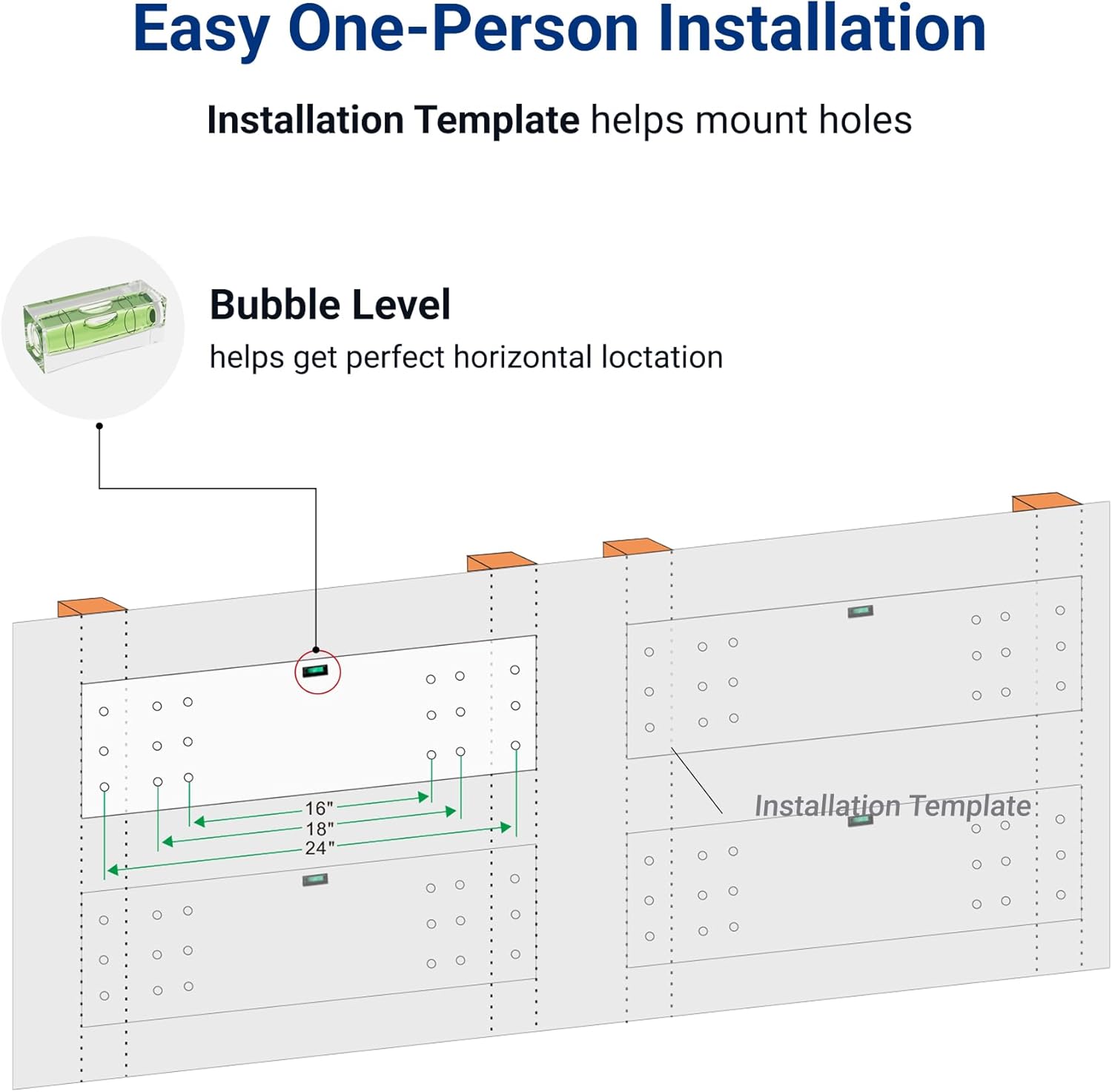 Easy One-Person Installation

Installation Template helps mount holes

Bubble Level
helps get perfect horizontal loctation

16"
18"
24"

Installation Template